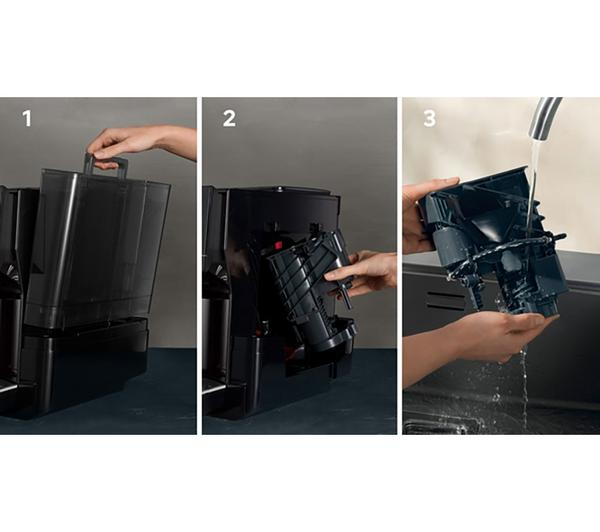 1

2

3