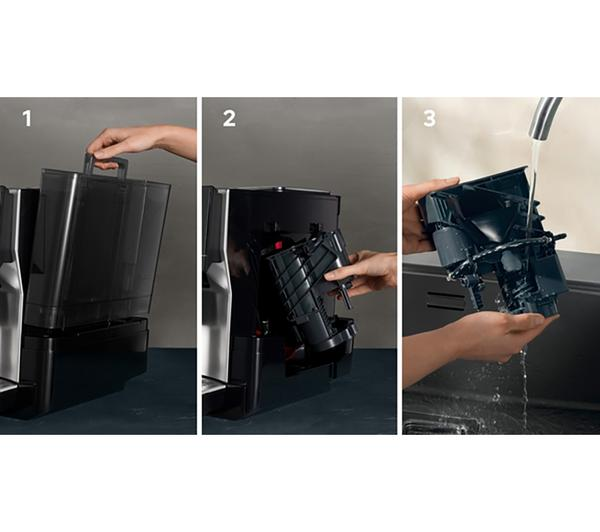 1

2

3