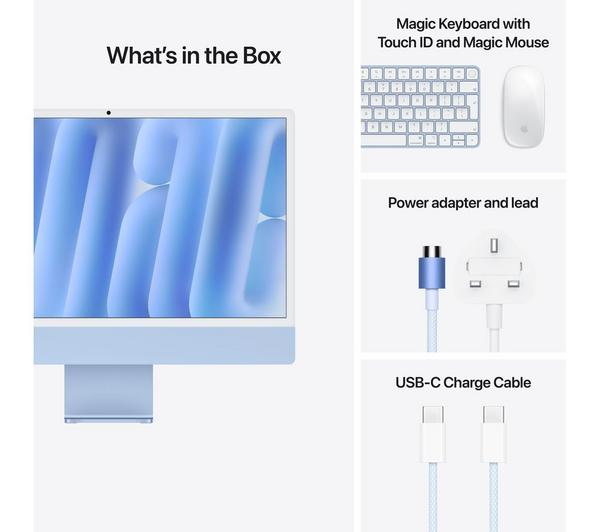 What's in the Box

Magic Keyboard with Touch ID and Magic Mouse

Power adapter and lead

USB-C Charge Cable