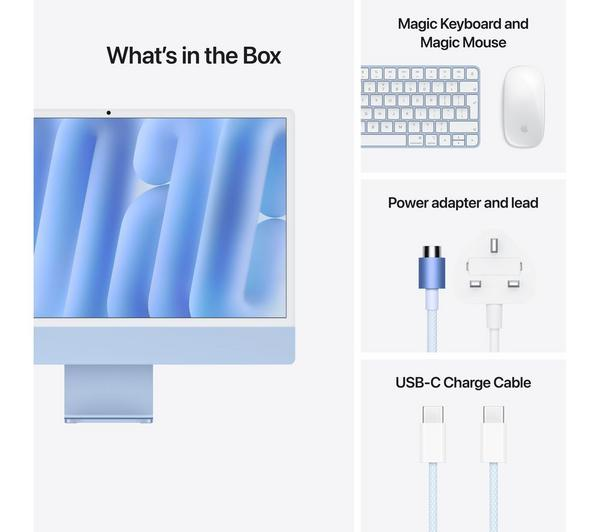 What's in the Box

Magic Keyboard and Magic Mouse

Power adapter and lead

USB-C Charge Cable